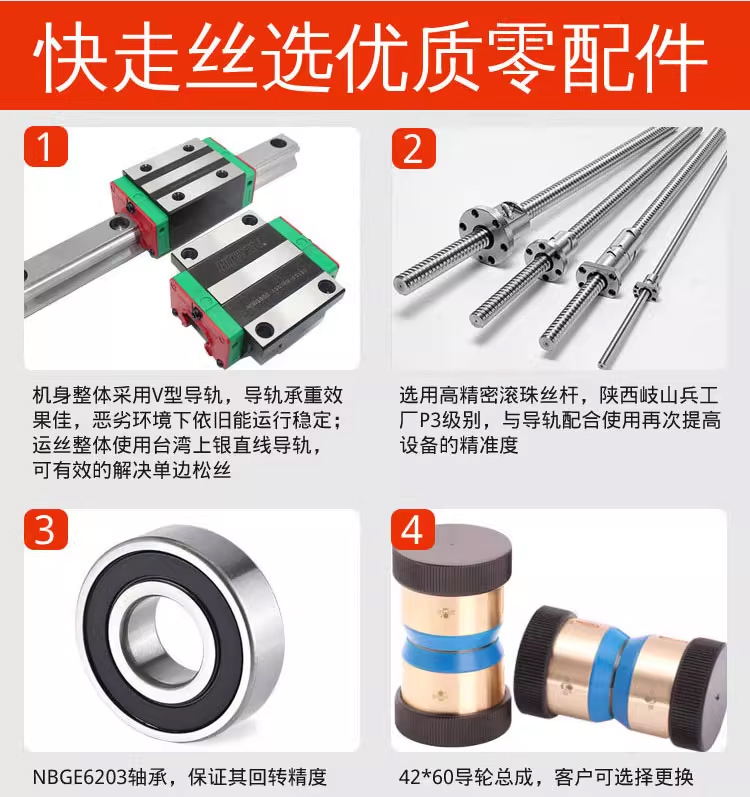 快走丝选优质零配件

1

机身整体采用V型导轨，导轨承重效果佳，恶劣环境下依旧能运行稳定；运丝整体使用台湾上银直线导轨，可有效的解决单边松丝

2

选用高精密滚珠丝杆，陕西岐山兵工厂P3级别，与导轨配合使用再次提高设备的精准度

3

NBGE6203轴承，保证其回转精度

4

42*60导轮总成，客户可选择更换