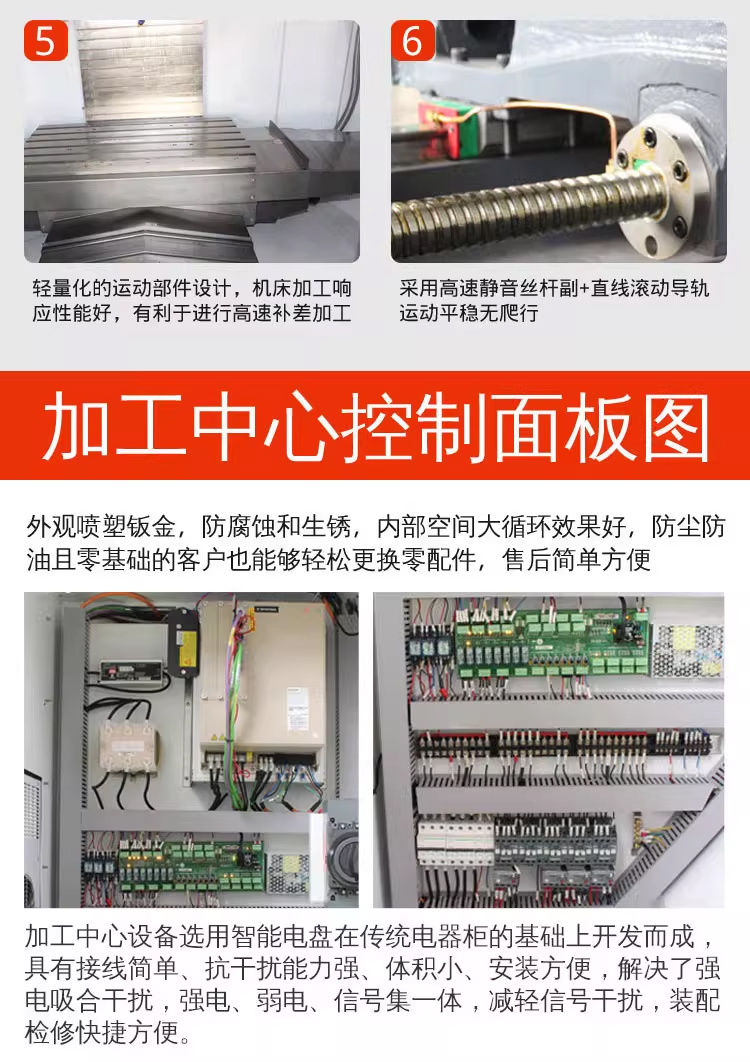 5

轻量化的运动部件设计，机床加工响应性能好，有利于进行高速补差加工

6

采用高速静音丝杆副+直线滚动导轨运动平稳无爬行

加工中心控制面板图

外观喷塑钣金，防腐蚀和生锈，内部空间大循环效果好，防尘防油且零基础的客户也能够轻松更换零配件，售后简单方便

加工中心设备选用智能电盘在传统电器柜的基础上开发而成，具有接线简单、抗干扰能力强、体积小、安装方便，解决了强电吸合干扰，强电、弱电、信号集一体，减轻信号干扰，装配检修快捷方便。